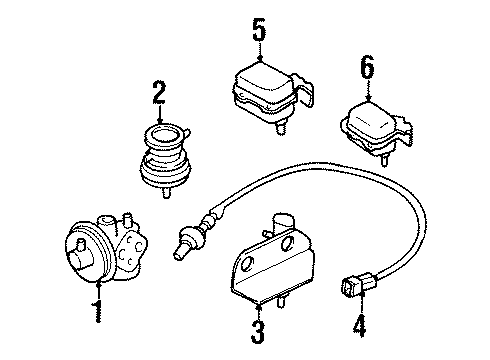 5
6
2
1
3
4