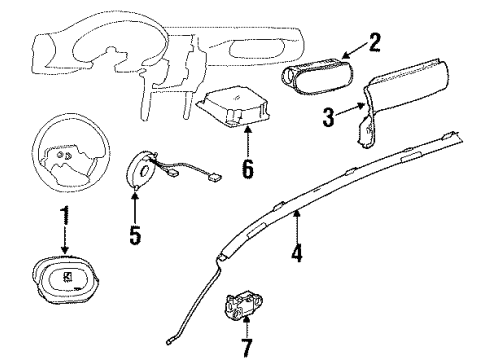 2
3
6
1
5
4
7