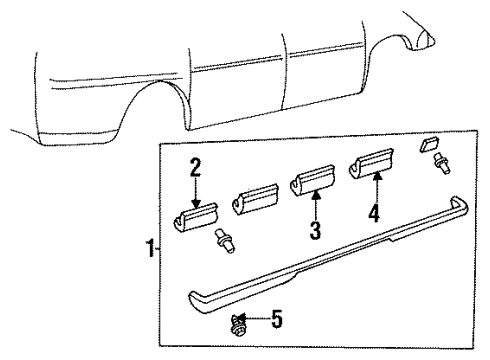 2
3
4
1
5