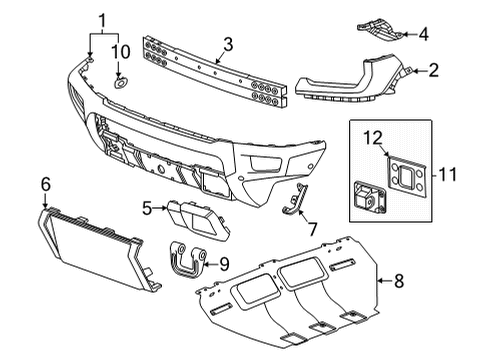 1
10
3
4
2
12
11
6
5
7
9
8