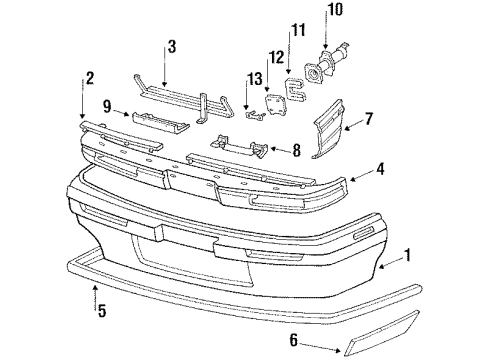 10
11
3
12
2
13
9
7
8
4
1
5
6