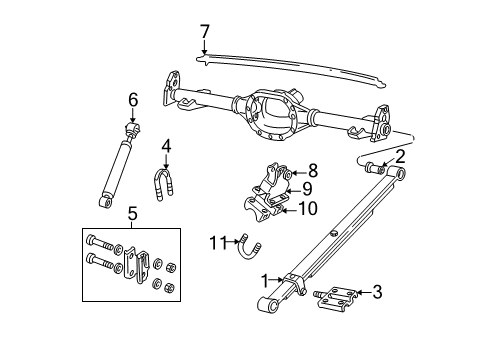 7
6
4
2
8
9
10
5
11
1
3