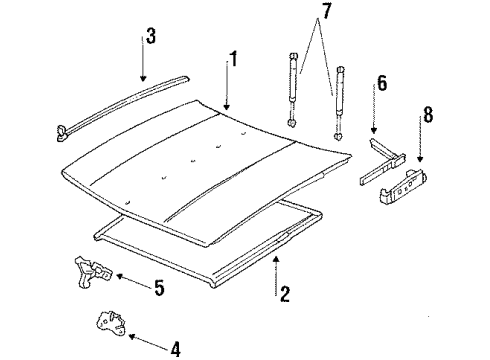 7
3
1
6
8
5
2
4