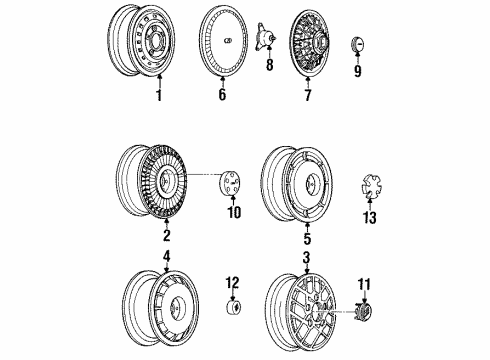 1
6
8
7
9
2
10
5
13
4
12
3
11