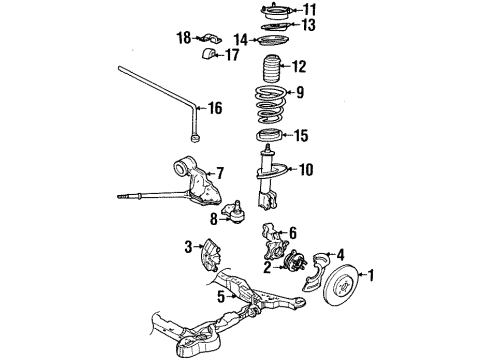 11
13
18
14
17
12
9
16
15
10
7
8
6
3
4
2
1
5