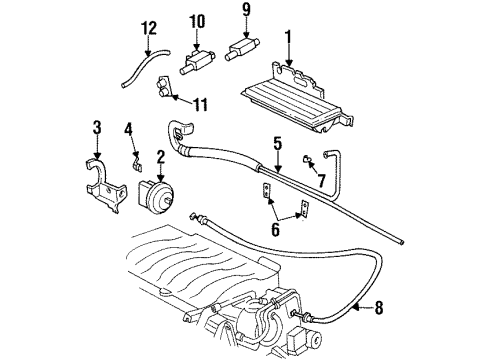 12
10
9
1
11
3
4
2
5
7
6
8