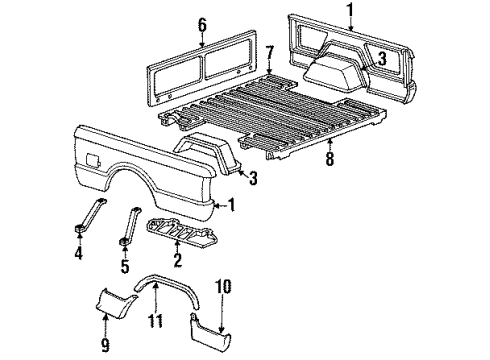 1
6
7
3
8
3
1
4
5
2
10
11
9