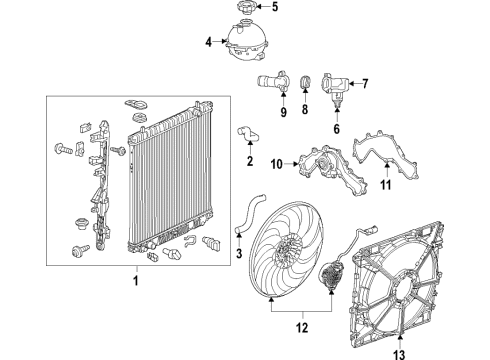 5
4
7
9
8
6
2
10
11
3
1
12
13