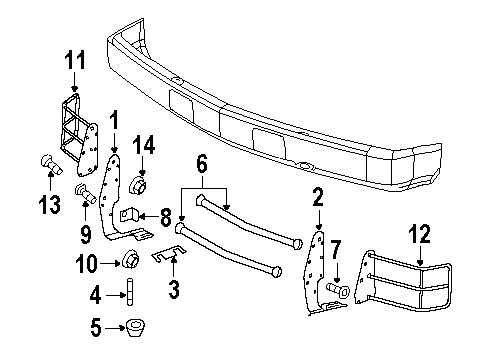 11
1
14
6
13
9
8
2
12
7
10
3
4
5