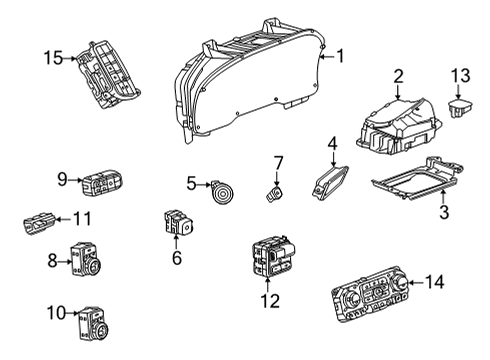 15
1
2
13
4
7
9
5
3
11
6
8
12
14
10