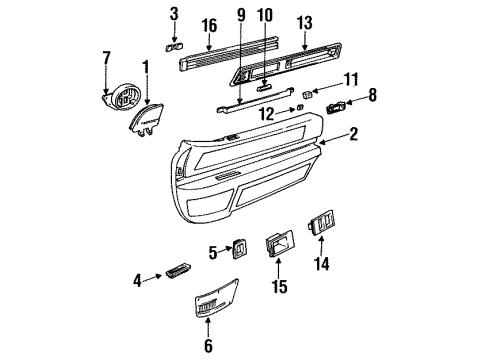 3
16
9
10
13
7
1
11
8
12
2
5
14
4
15
6