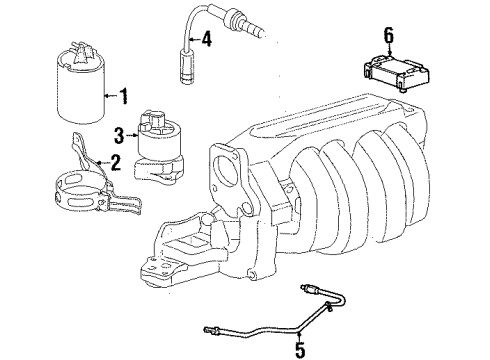 4
6
1
3
2
5