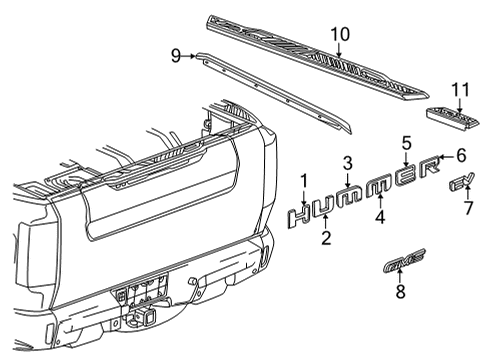 10
9
11
5
6
3
1
HUMMER
EV
7
4
2
GMC
8