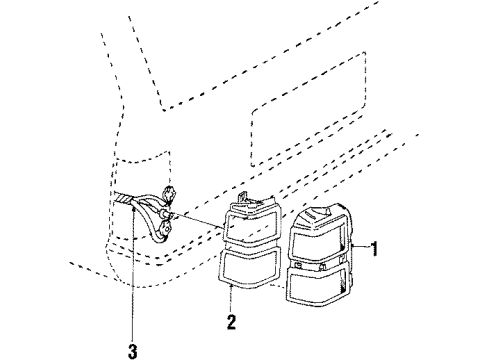 1
2
3