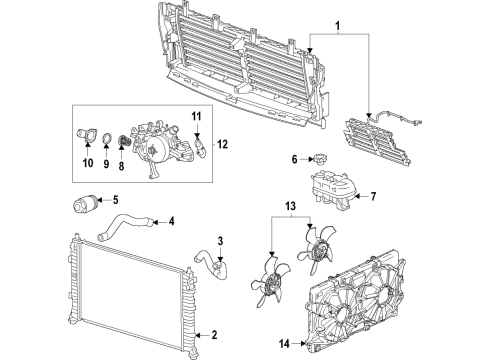 1
11
12
10
9
8
6
7
5
4
13
3
2
14