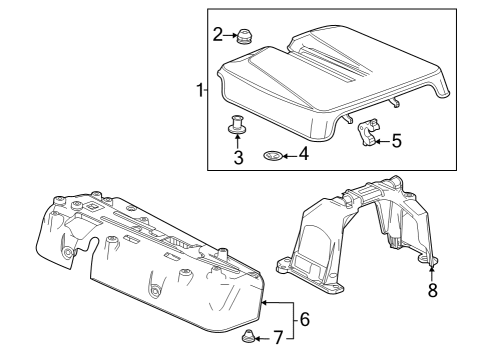 2
1
3
4
5
8
6
7