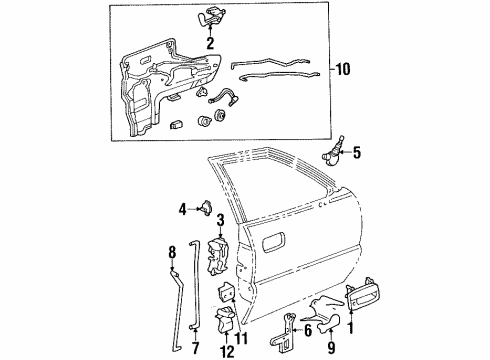 2
10
5
4
3
8
7
12
11
6
9
1