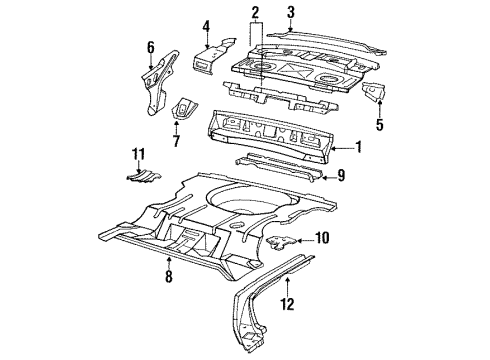 2
3
4
6
5
7
1
11
9
10
8
12