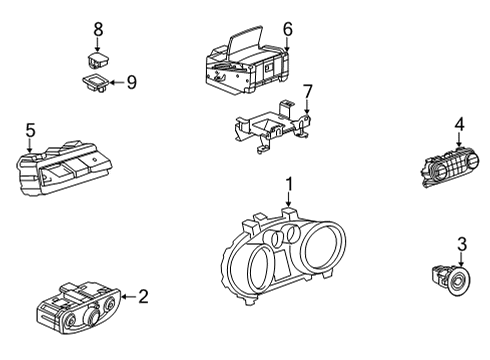 8
6
9
7
5
4
1
3
2