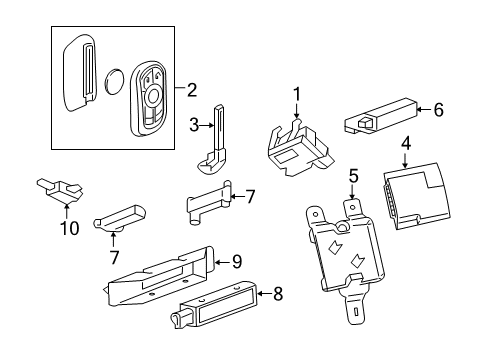 2
1
6
3
4
5
7
10
7
9
8