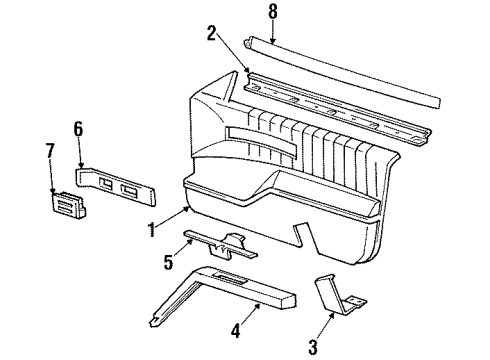 8
2
6
7
1
5
4
3