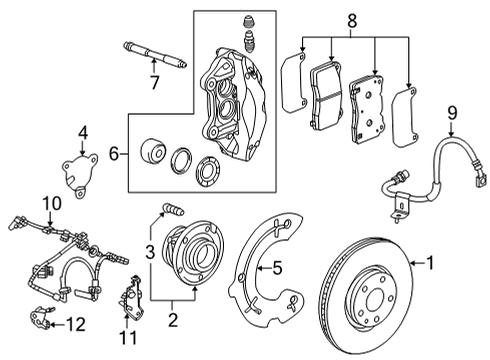 8
7
9
4
6
10
3
5
1
2
12
11