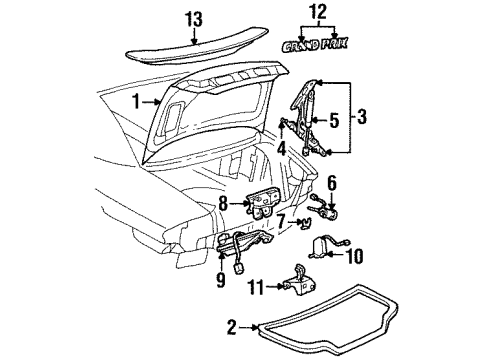 13
12
GRAND PRIX
1
5
3
4
6
8
7
10
9
11
2