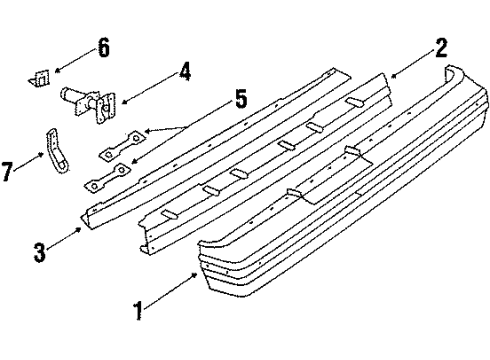 6
2
4
5
7
3
1