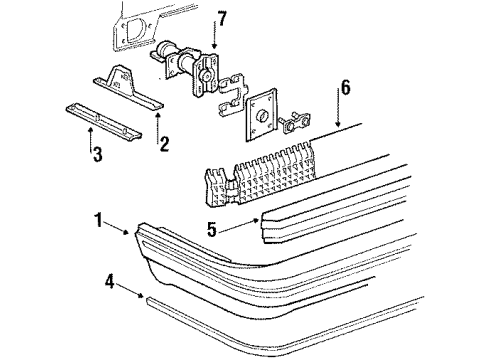 7
6
2
3
1
5
4