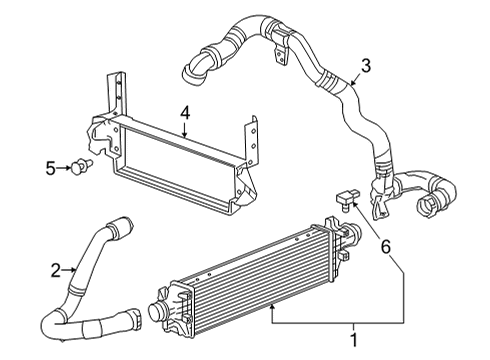 3
4
5
6
2
1