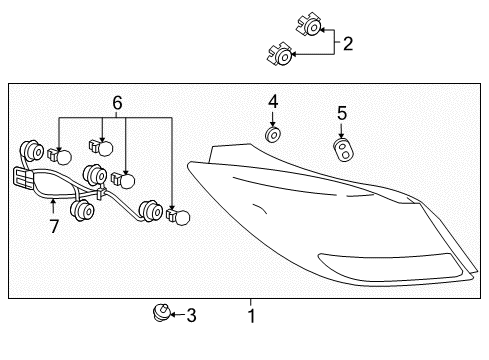 2
6
4
5
7
3
1