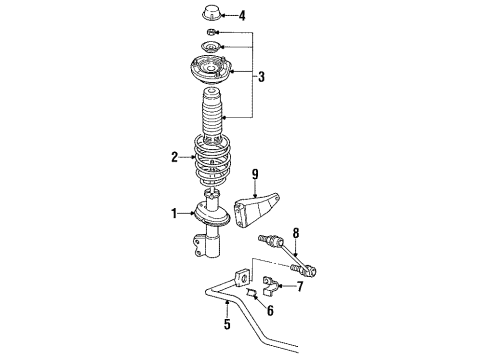 4
3
2
9
1
8
7
6
5