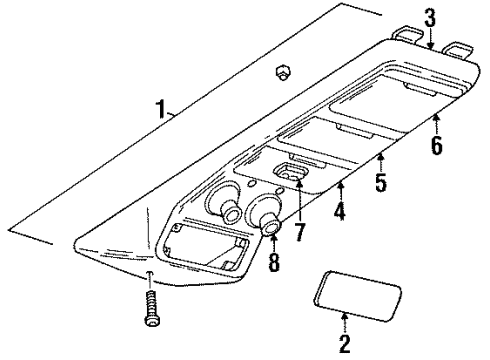 3
1
6
5
4
7
8
2