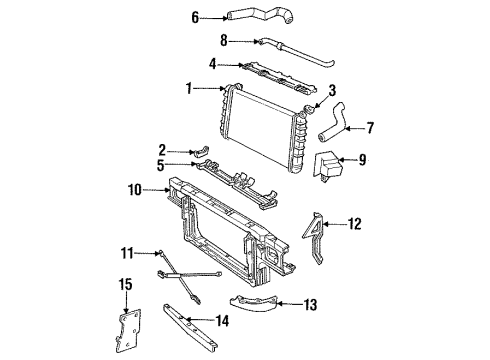 6
8
4
1
3
7
2
9
5
10
12
11
15
13
14