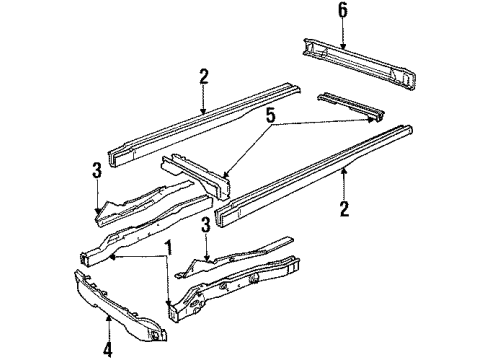 6
2
5
3
2
3
1
4