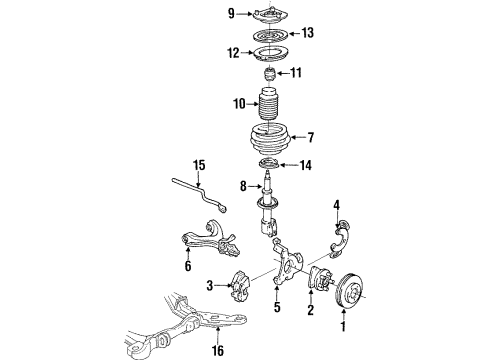 9
13
12
11
10
7
15
14
8
4
6
3
5
2
1
16