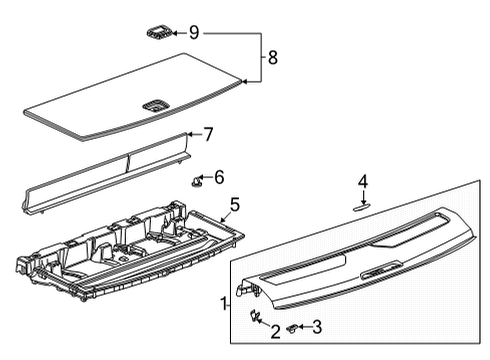 9
8
7
6
4
5
1
2
3