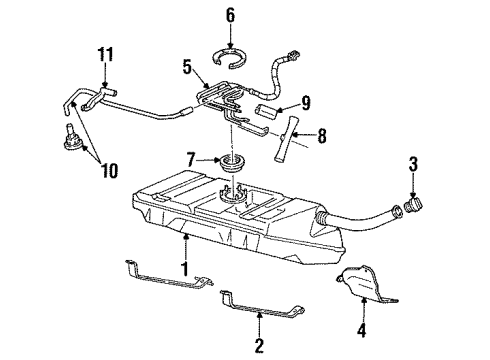 6
11
5
9
8
10
7
3
1
2
4