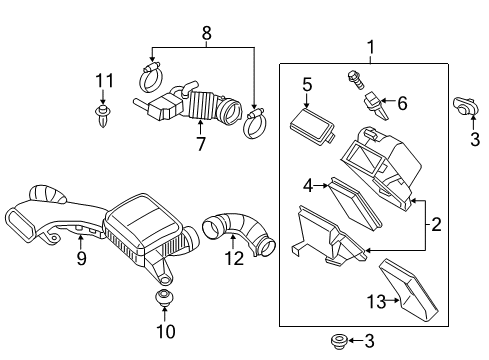 8
1
11
5
6
3
7
4
2
9
12
13
10
3