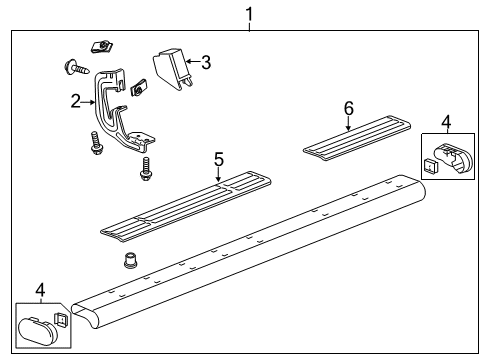 1
3
2
6
4
5
4