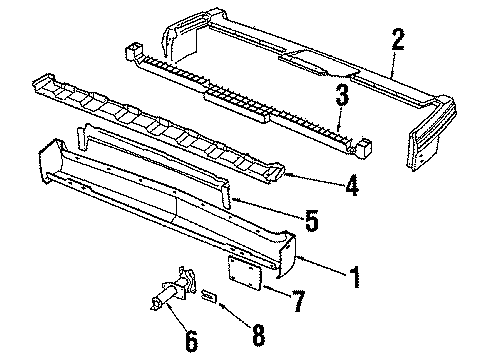 2
3
4
5
1
7
6
8