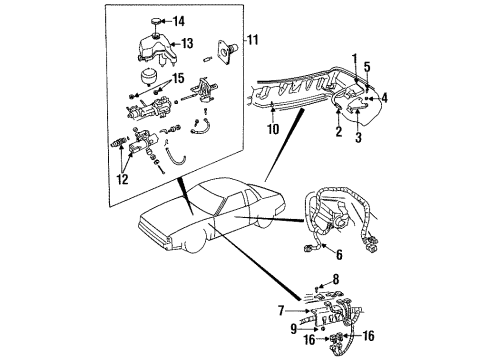 14
13
11
15
12
1
5
4
10
2
3
6
8
7
9
16
16