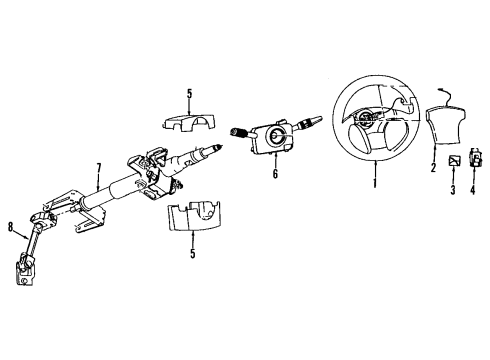 5
7
6
1
2
3
4
8
5