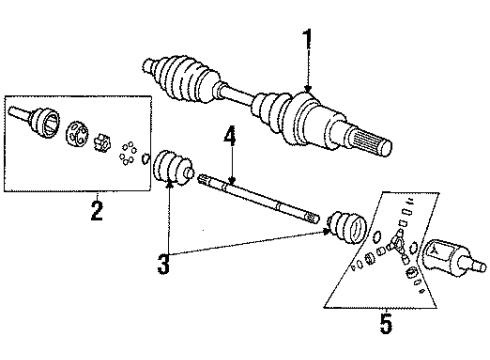 1
2
4
3
5