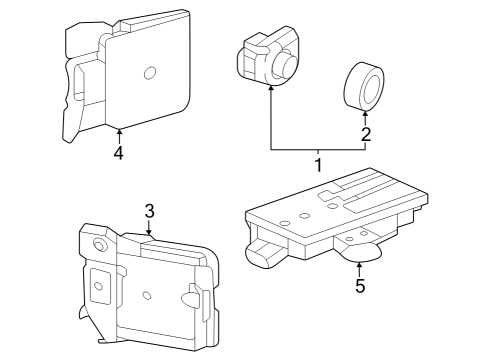 4
2
1
3
5