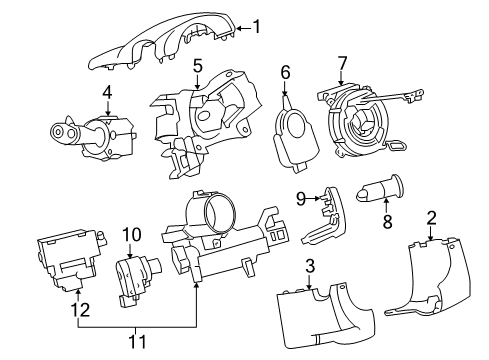 1
5
6
7
4
9
8
2
10
3
12
11