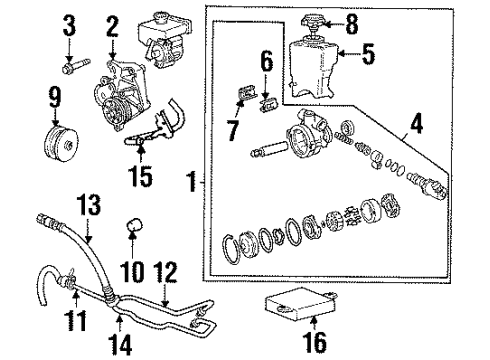 3
2
8
5
6
9
7
4
15
1
13
10
12
11
14
16