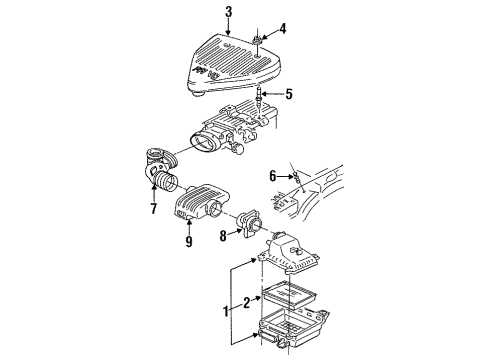 3
4
5
6
7
9
8
1
2