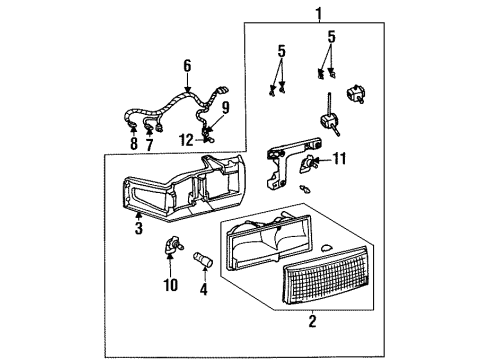 1
5
5
6
9
8
7
12
11
3
10
4
2