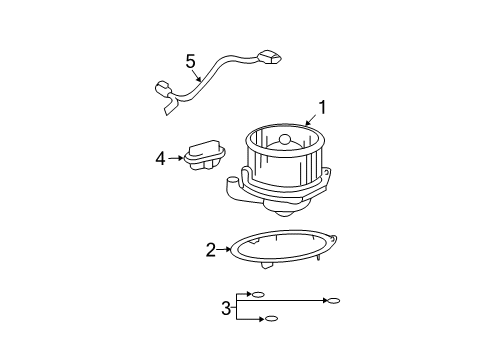 5
1
4
2
3